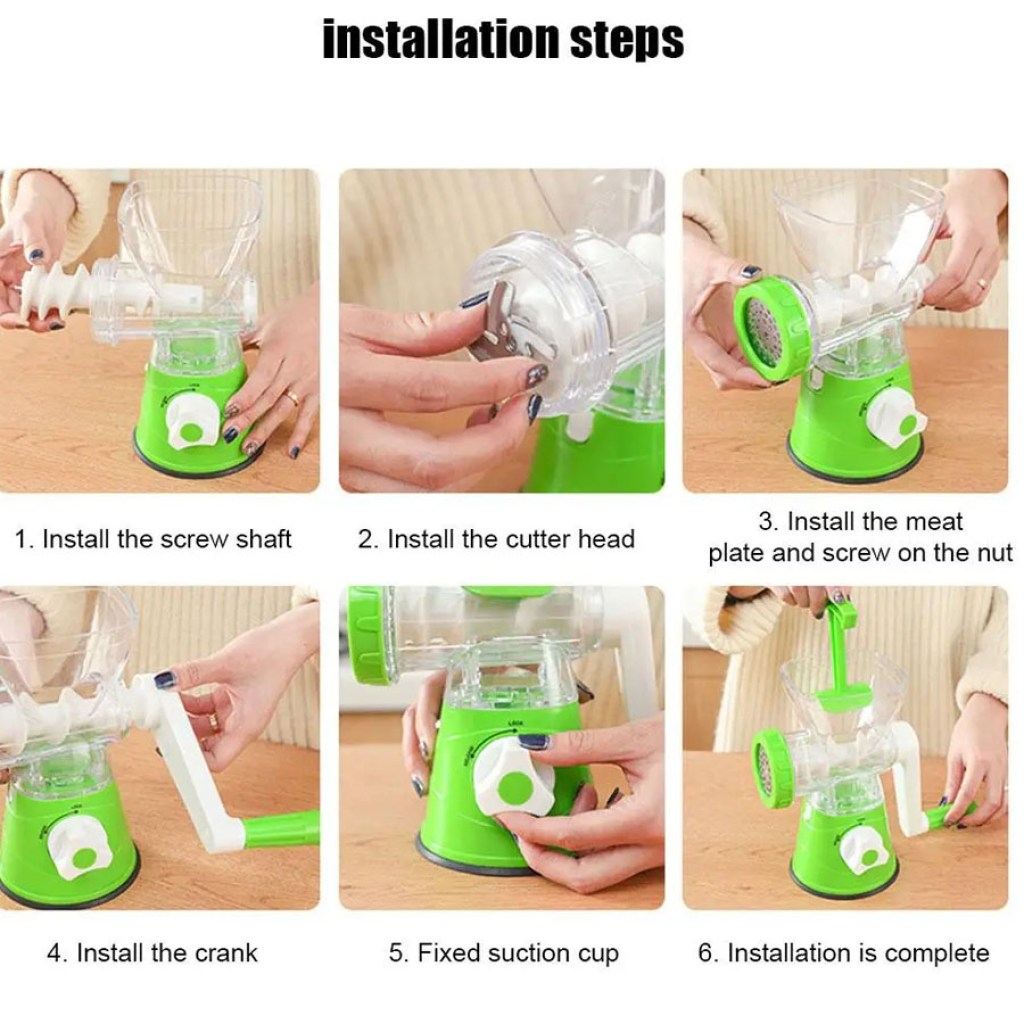 installation steps

1. Install the screw shaft

2. Install the cutter head

3. Install the meat plate and screw on the nut

4. Install the crank

5. Fixed suction cup

6. Installation is complete